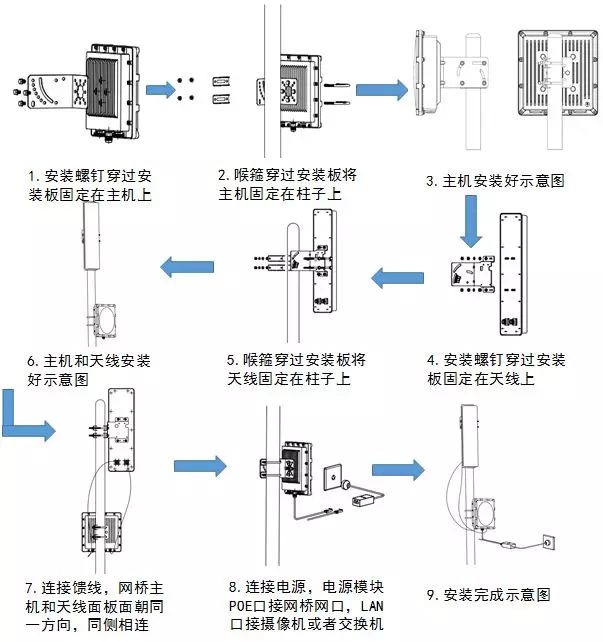 1. 安装螺钉穿过安装板固定在主机上

2. 喉箍穿过安装板将主机固定在柱子上

3. 主机安装好示意图

6. 主机和天线安装好示意图

5. 喉箍穿过安装板将天线固定在柱子上

4. 安装螺钉穿过安装板固定在天线上

7. 连接馈线，网桥主机和天线面板面朝同一方向，同侧相连

8. 连接电源，电源模块POE口接网桥网口，LAN口接摄像机或者交换机

9. 安装完成示意图